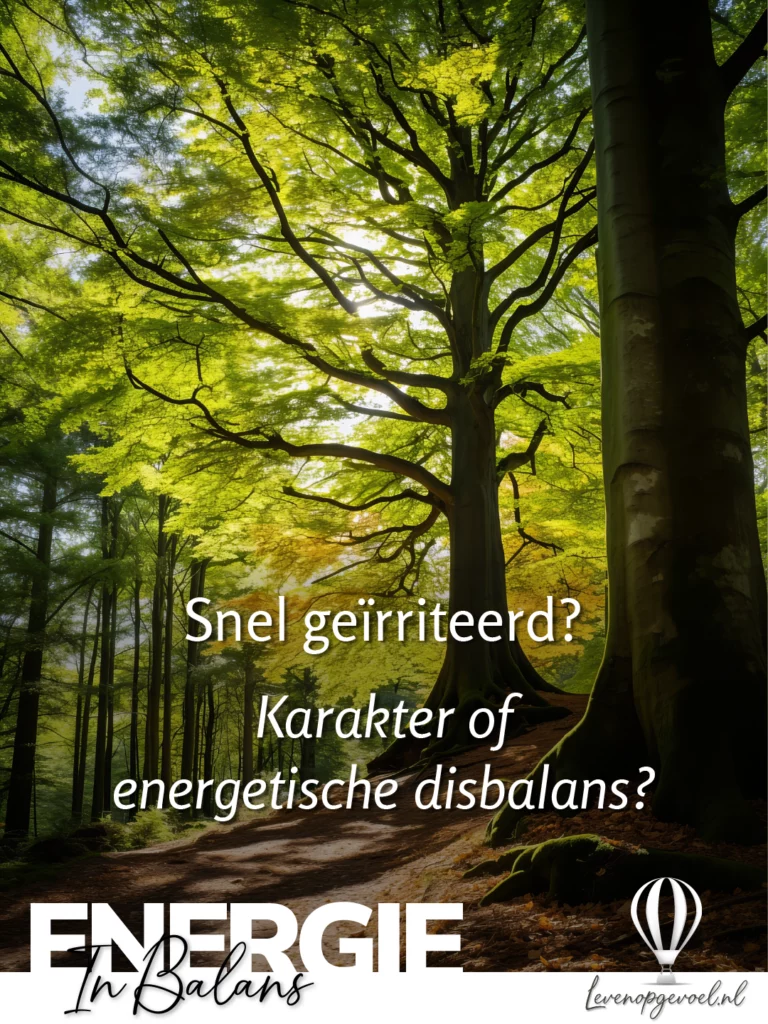 Snel geïrriteerd?

Karakter of energetische disbalans?

ENERGIE
In Balans

Levenopgevoel.nl